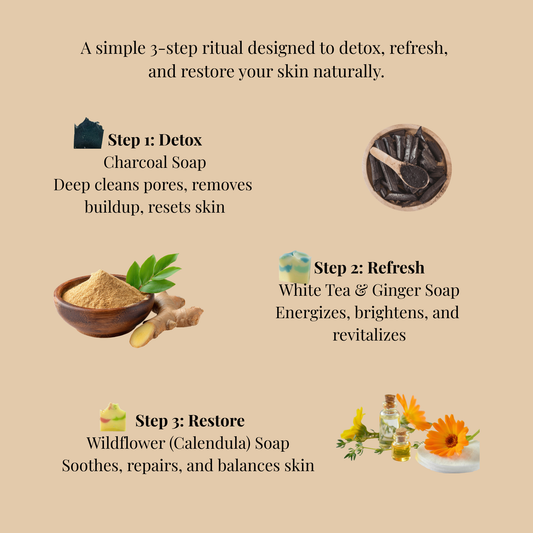 A simple 3-step ritual designed to detox, refresh, and restore your skin naturally.

Step 1: Detox
Charcoal Soap
Deep cleans pores, removes buildup, resets skin

Step 2: Refresh
White Tea & Ginger Soap
Energizes, brightens, and revitalizes

Step 3: Restore
Wildflower (Calendula) Soap
Soothes, repairs, and balances skin